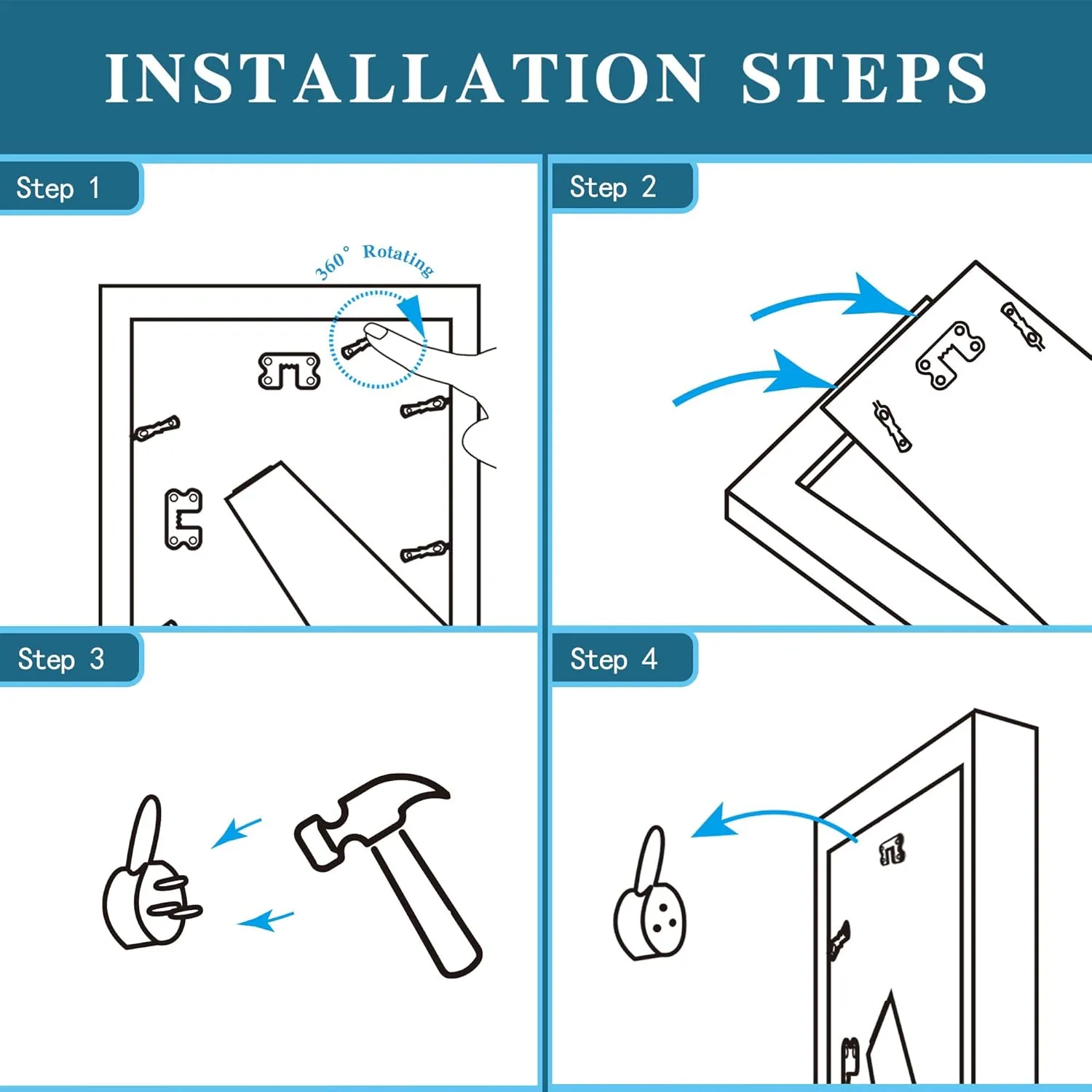 INSTALLATION STEPS

Step 1

360° Rotating

Step 2

Step 3

Step 4