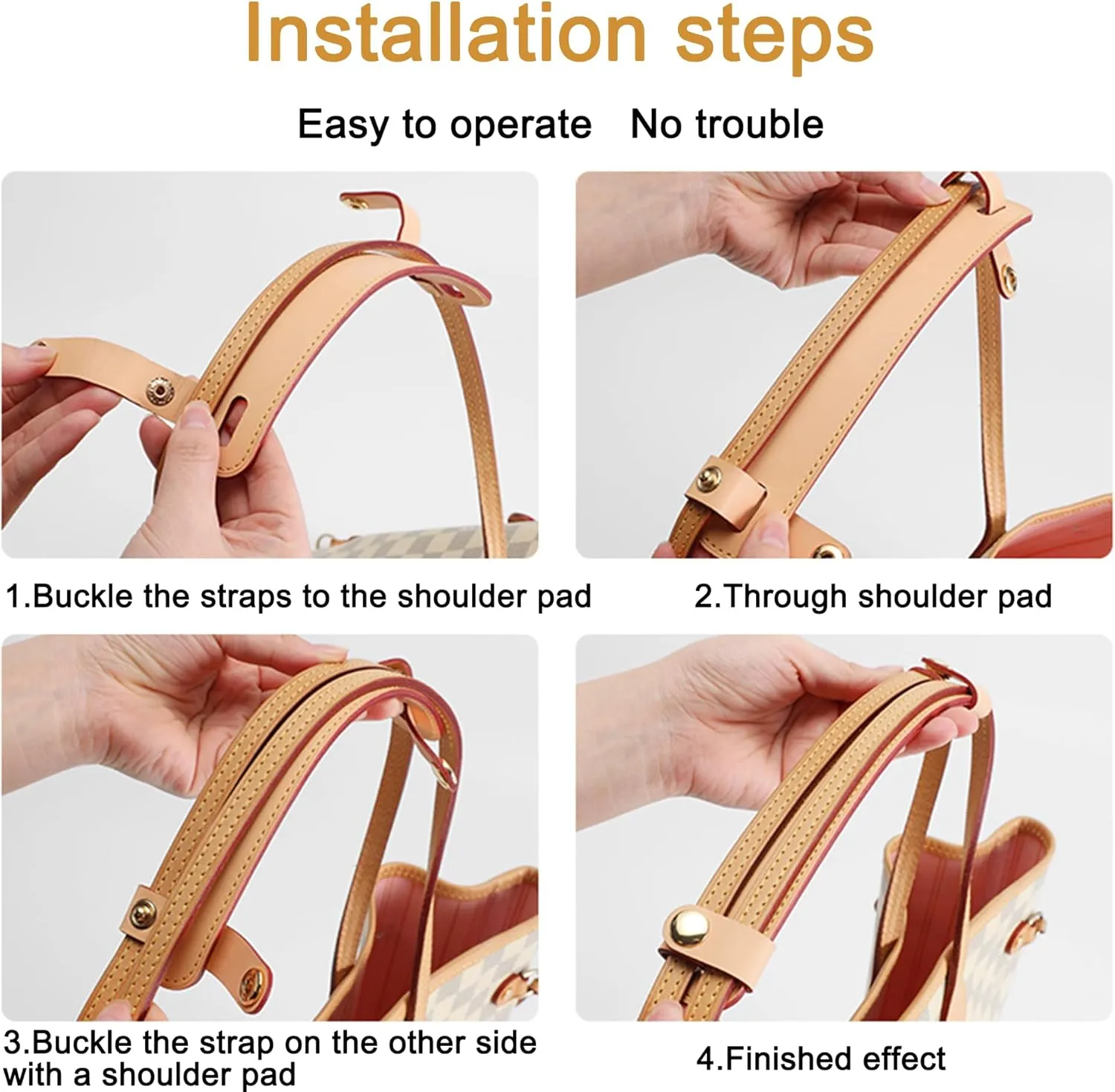 Installation steps

Easy to operate No trouble

1.Buckle the straps to the shoulder pad

2.Through shoulder pad

3.Buckle the strap on the other side with a shoulder pad

4.Finished effect