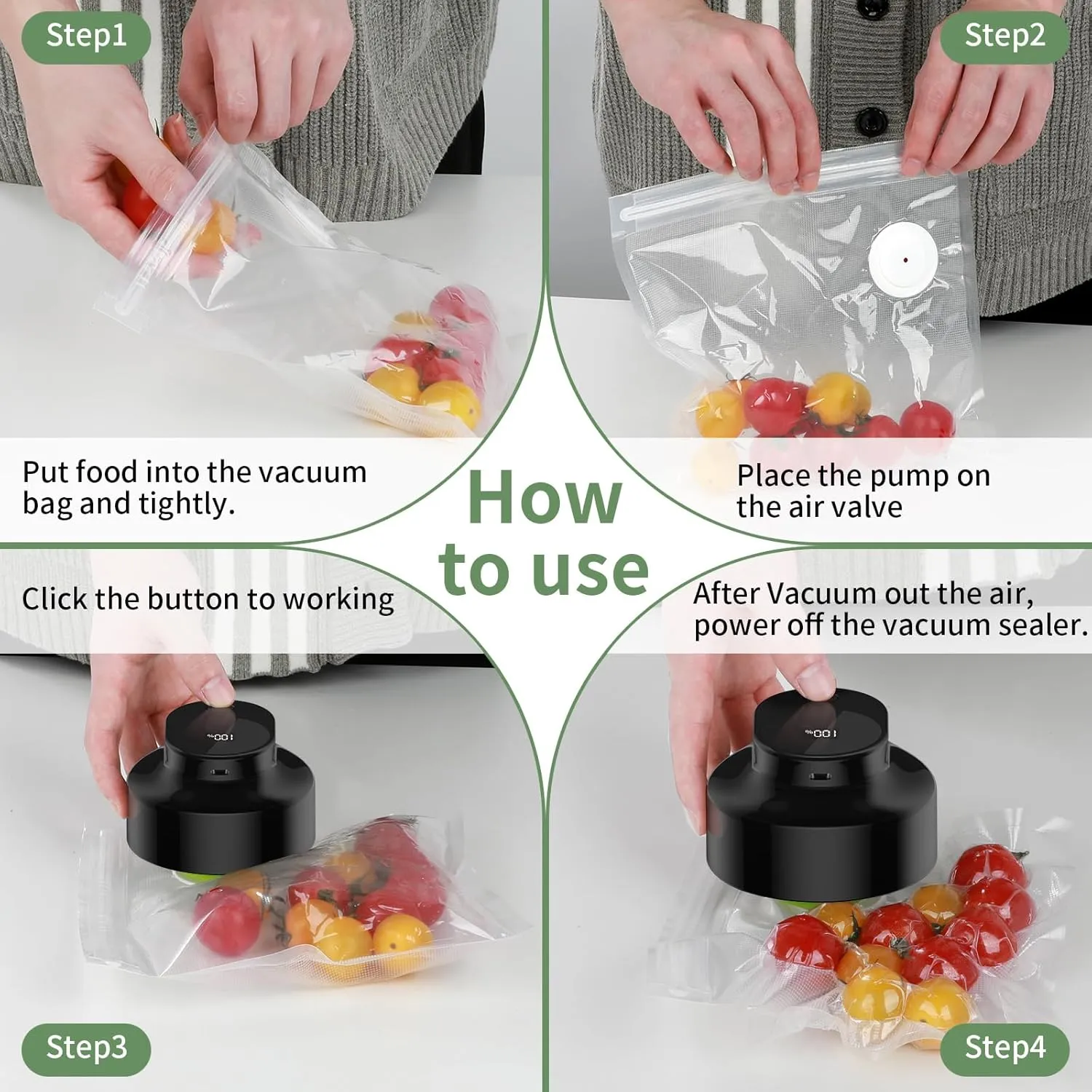 Step1

Step2

Put food into the vacuum bag and tightly.

How to use

Place the pump on the air valve

Click the button to working

After Vacuum out the air, power off the vacuum sealer.

100%

100%

Step3

Step4