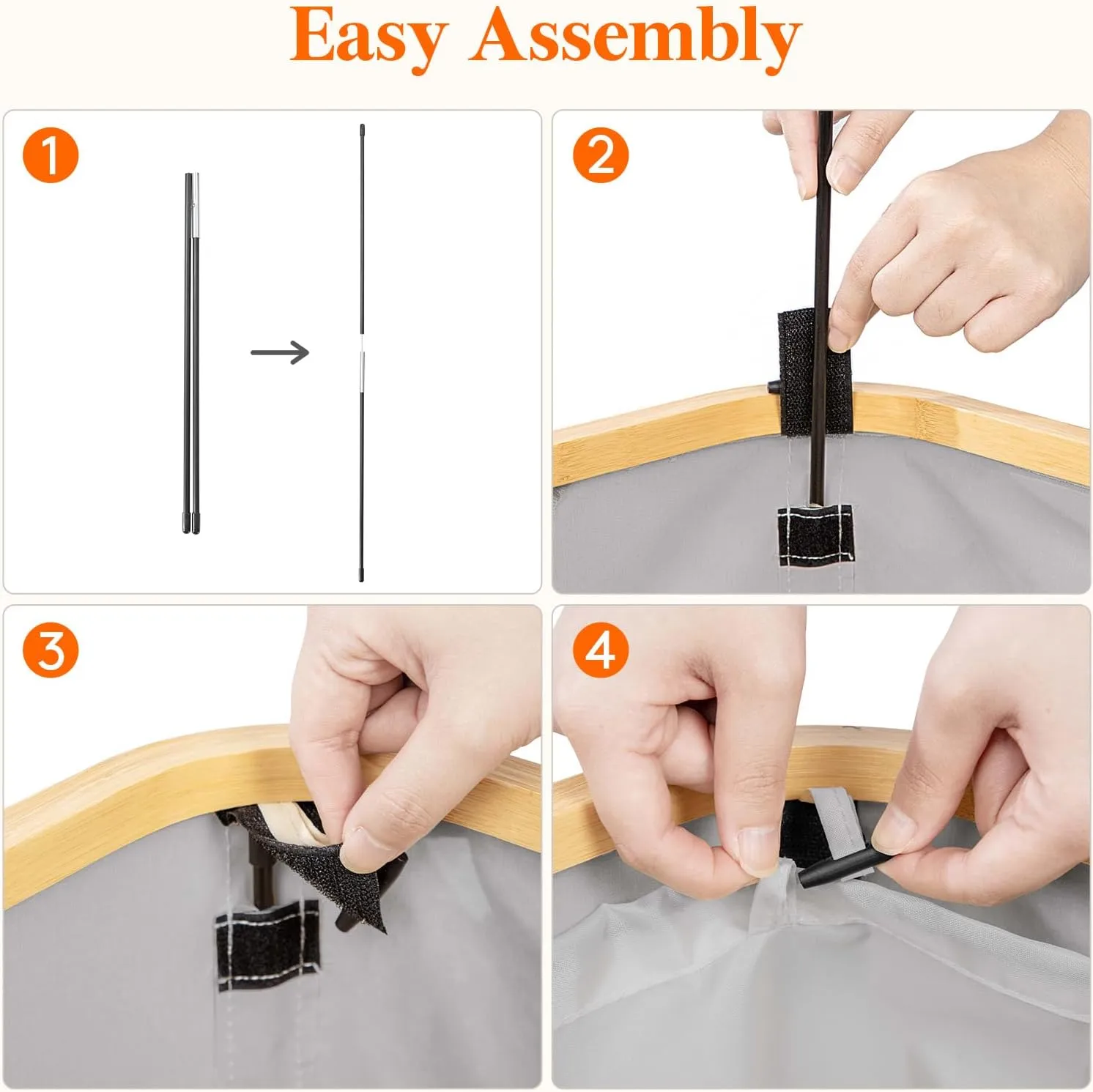 Easy Assembly

1

2

3

4