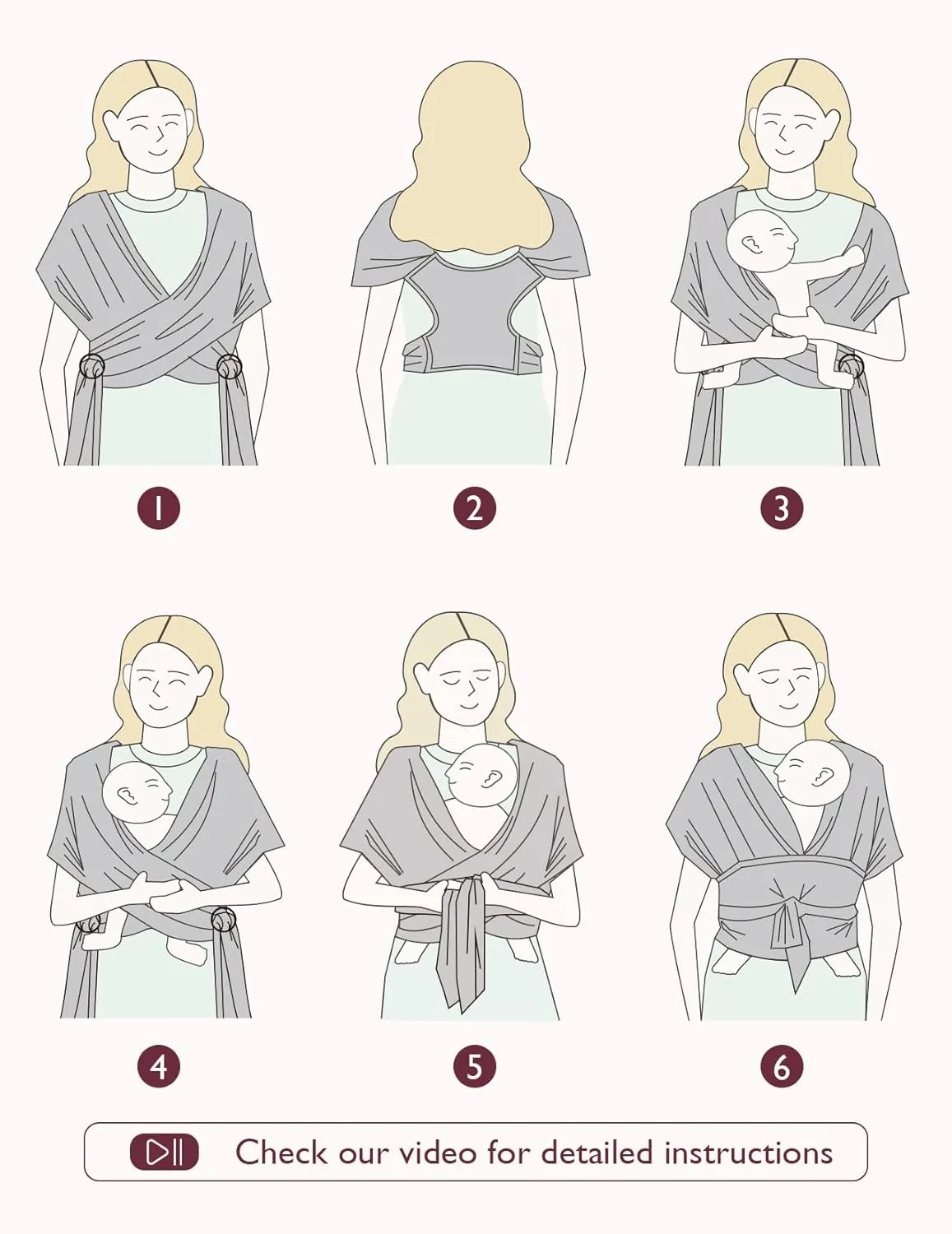 1

2

3

4

5

6

Check our video for detailed instructions