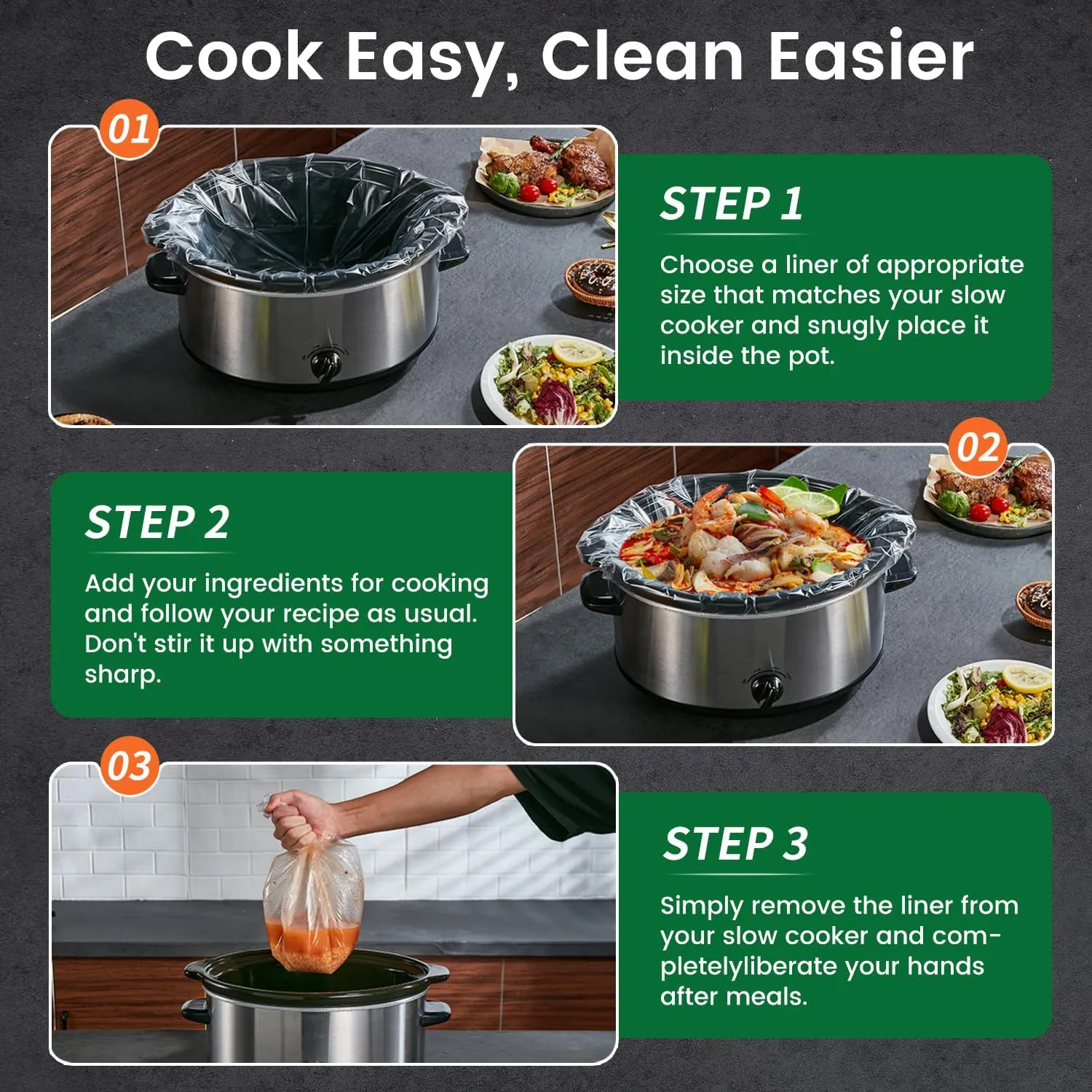 Cook Easy, Clean Easier

01

STEP 1

Choose a liner of appropriate size that matches your slow cooker and snugly place it inside the pot.

02

STEP 2

Add your ingredients for cooking and follow your recipe as usual. Don't stir it up with something sharp.

03

STEP 3

Simply remove the liner from your slow cooker and completelyliberate your hands after meals.