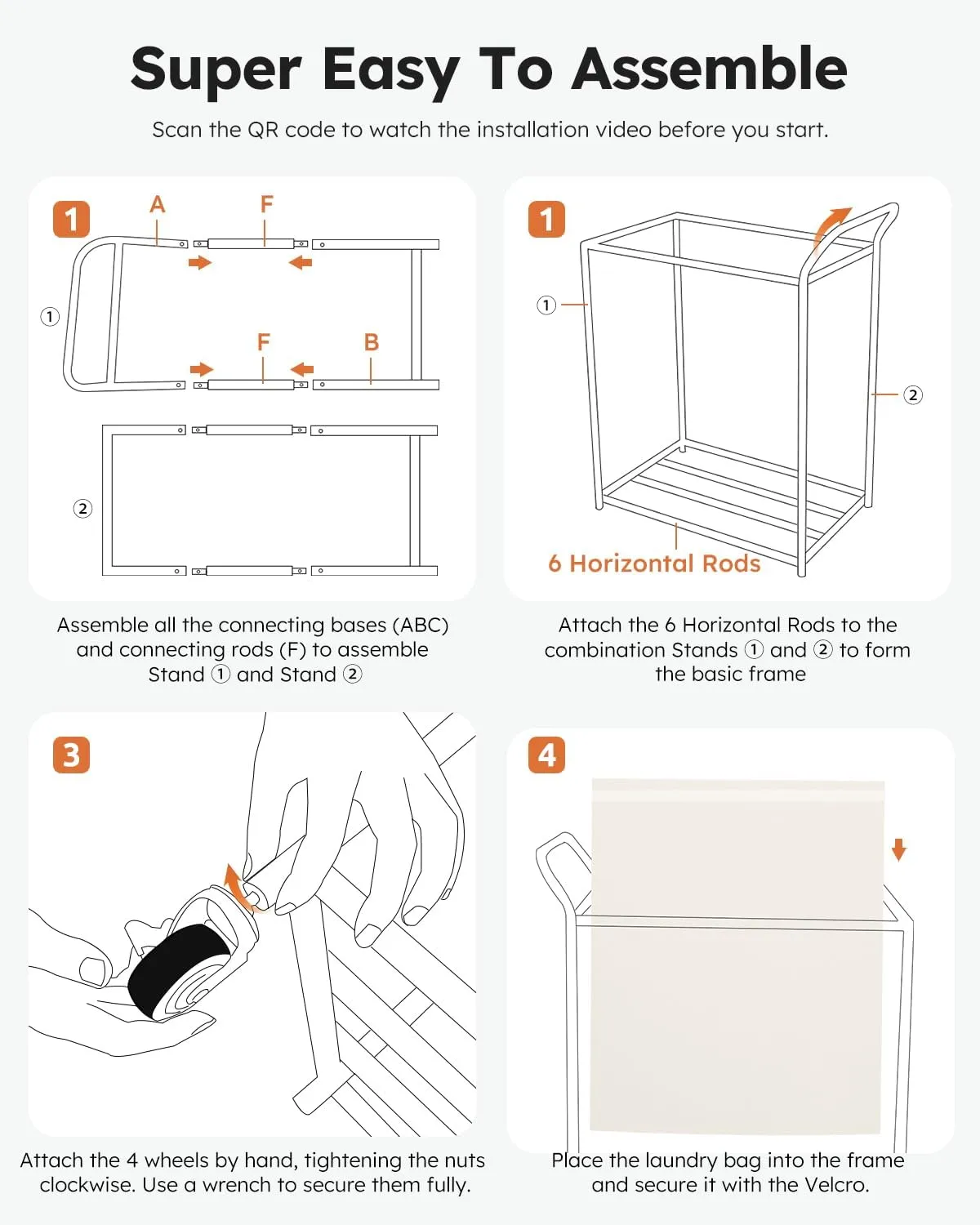 Super Easy To Assemble

Scan the QR code to watch the installation video before you start.

1

A F

①

F B

②

Assemble all the connecting bases (ABC) and connecting rods (F) to assemble Stand ① and Stand ②

1

①

②

6 Horizontal Rods

Attach the 6 Horizontal Rods to the combination Stands ① and ② to form the basic frame

3

Attach the 4 wheels by hand, tightening the nuts clockwise. Use a wrench to secure them fully.

4

Place the laundry bag into the frame and secure it with the Velcro.